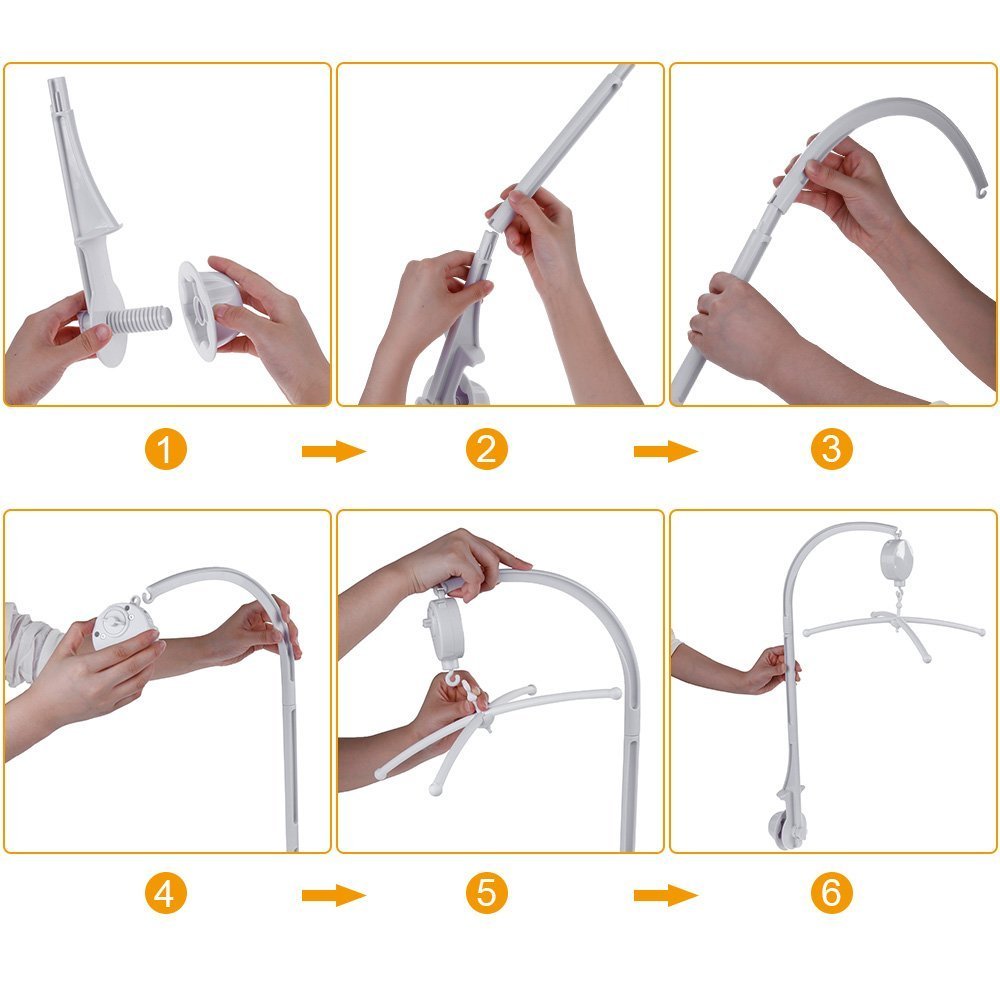 1 2 3

4 5 6