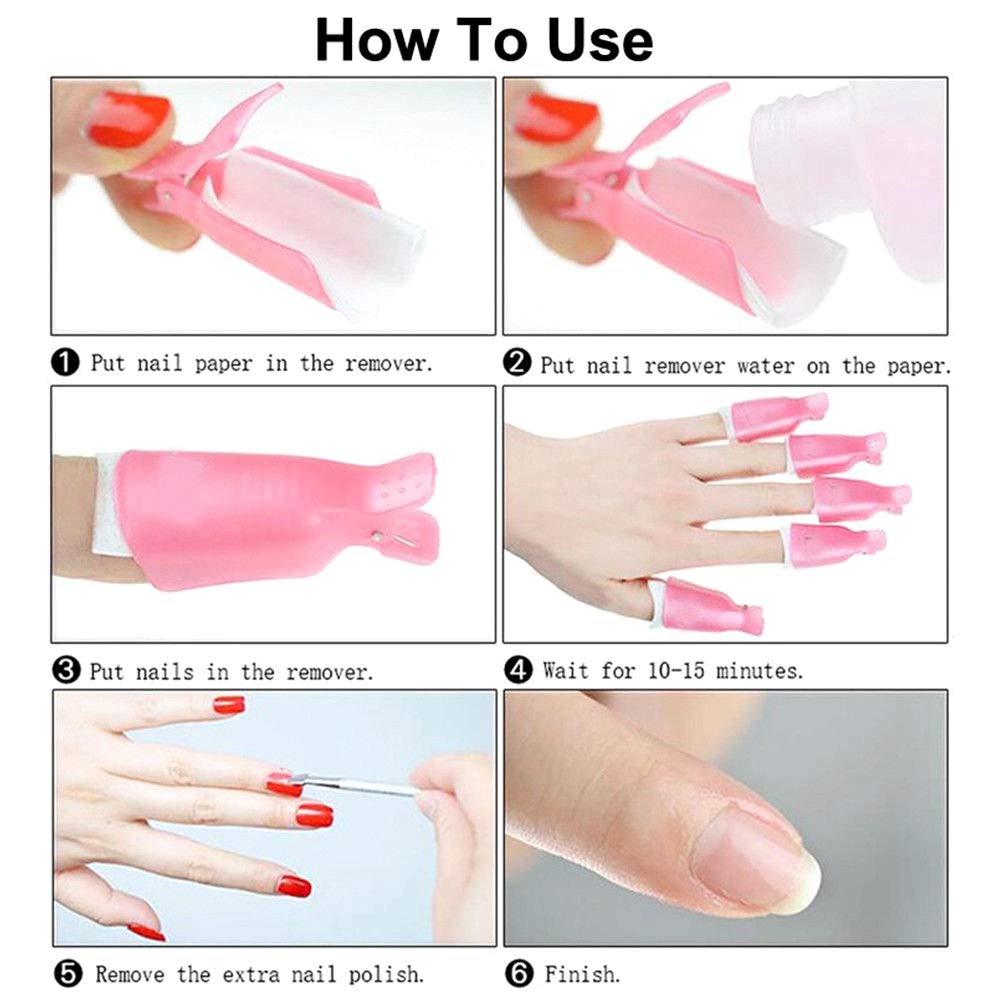 How To Use

❶ Put nail paper in the remover.

❷ Put nail remover water on the paper.

❸ Put nails in the remover.

❹ Wait for 10-15 minutes.

❺ Remove the extra nail polish.

❻ Finish.